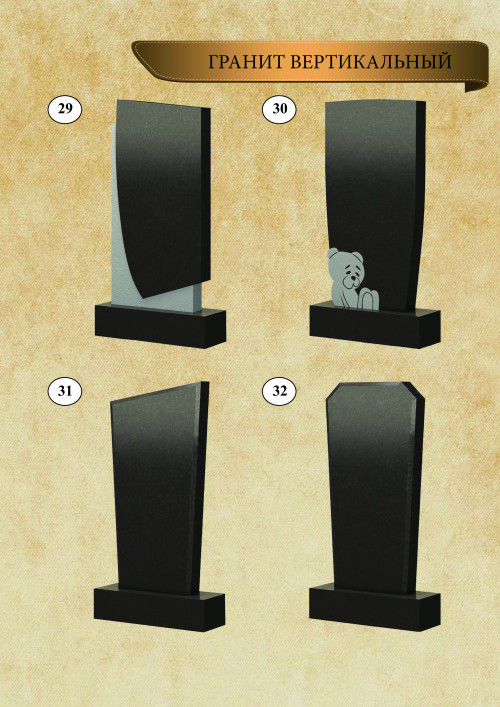 ГРАНИТ ВЕРТИКАЛЬНЫЙ

29

30

31

32